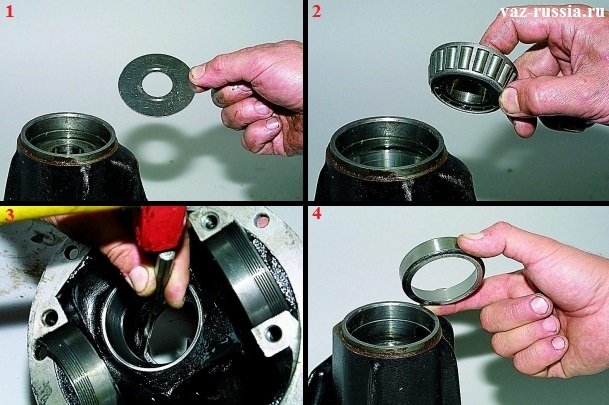 1

2

vaz-russia.ru

3

4