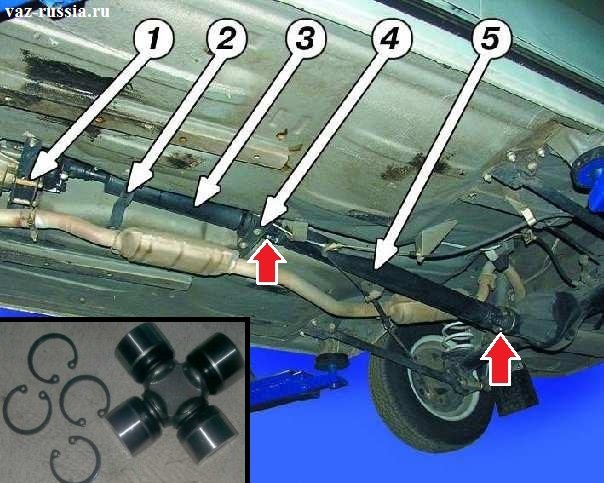 vaz-russia.ru

1

2

3

4

5