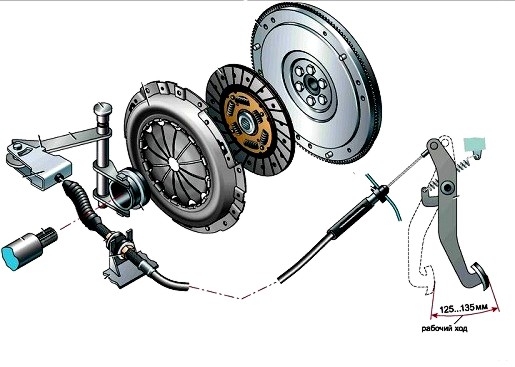 125...135 мм
рабочий ход