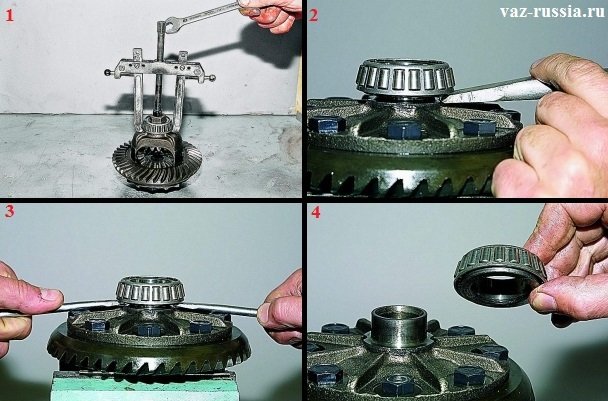 1
2
vaz-russia.ru
3
4