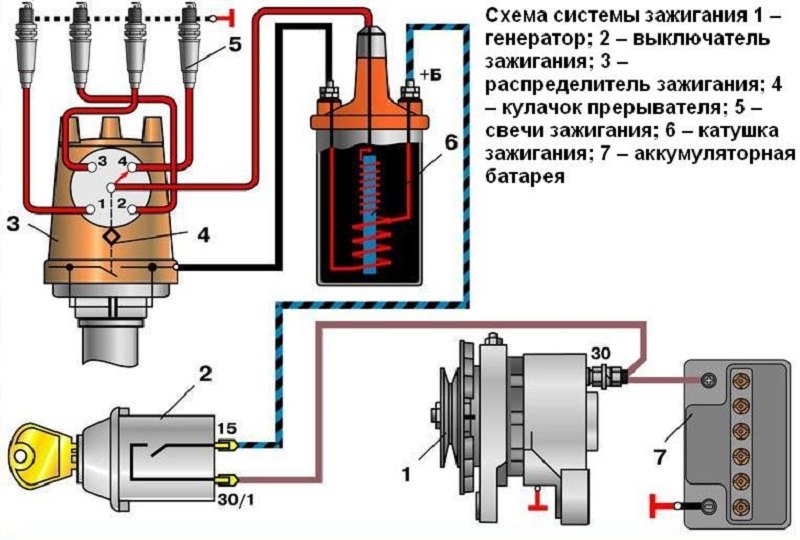 Схема системы зажигания 1 – генератор; 2 – выключатель зажигания; 3 – распределитель зажигания; 4 – кулачок прерывателя; 5 – свечи зажигания; 6 – катушка зажигания; 7 – аккумуляторная батарея

5
+Б
6
3 4
1 2
3
4
2
15
30/1
30
1
7