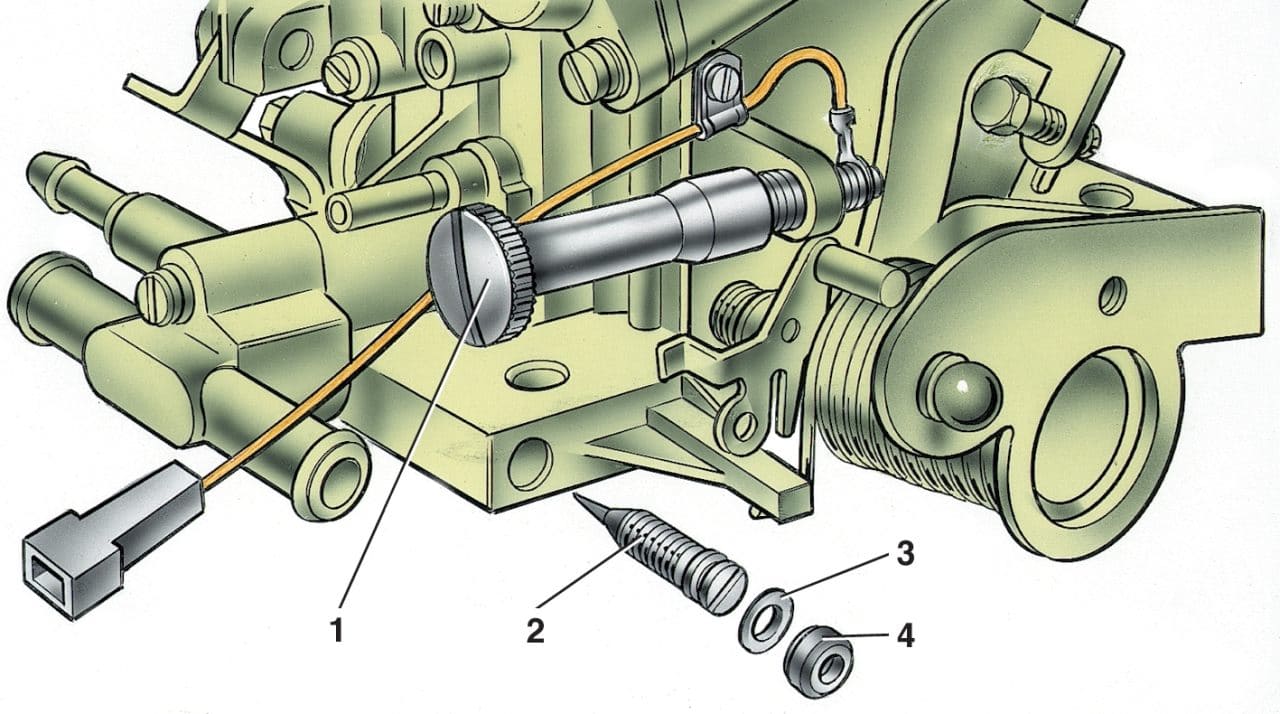 1
2
3
4